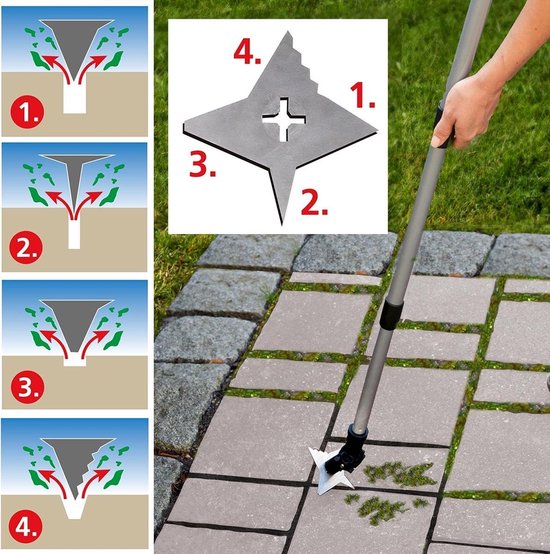 1.

2.

3.

4.

4.

1.

3.

2.